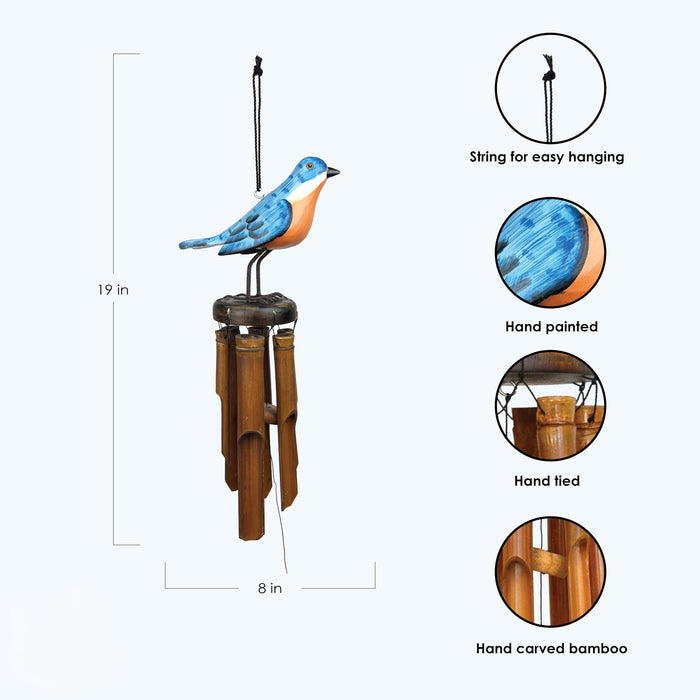 19 in

8 in

String for easy hanging

Hand painted

Hand tied

Hand carved bamboo