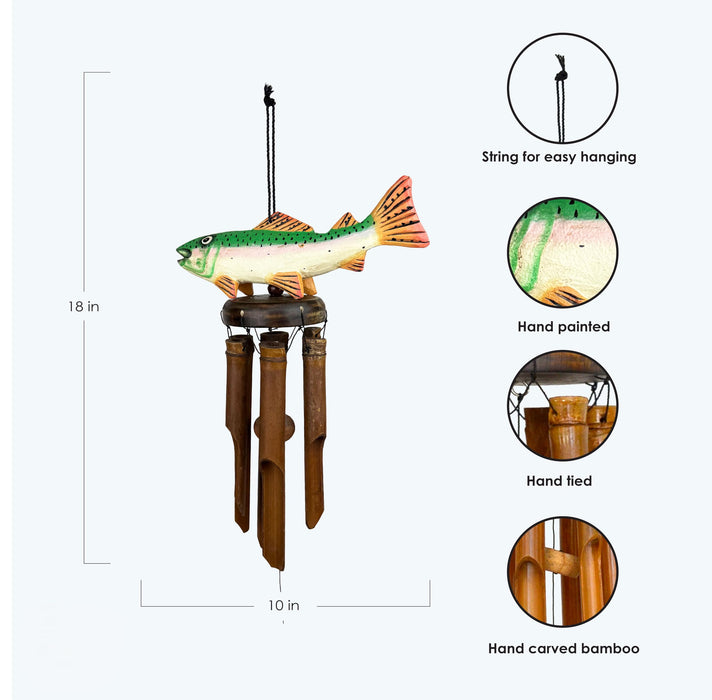 18 in

10 in

String for easy hanging

Hand painted

Hand tied

Hand carved bamboo